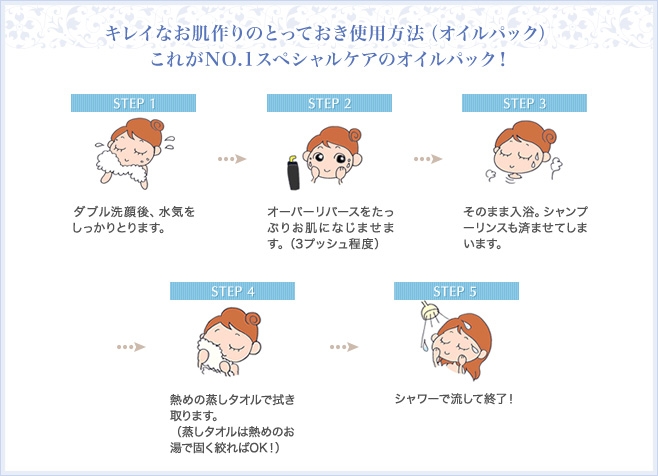 キレイなお肌作りのとっておき使用方法（オイルパック）
これがNO.1スペシャルケアのオイルパック！

STEP 1

ダブル洗顔後、水気をしっかりとります。

STEP 2

オーバーリバースをたっぷりお肌になじませます。（3プッシュ程度）

STEP 3

そのまま入浴。シャンプーリンスも済ませてしまいます。

STEP 4

熱めの蒸しタオルで拭き取ります。
（蒸しタオルは熱めのお湯で固く絞ればOK！）

STEP 5

シャワーで流して終了！